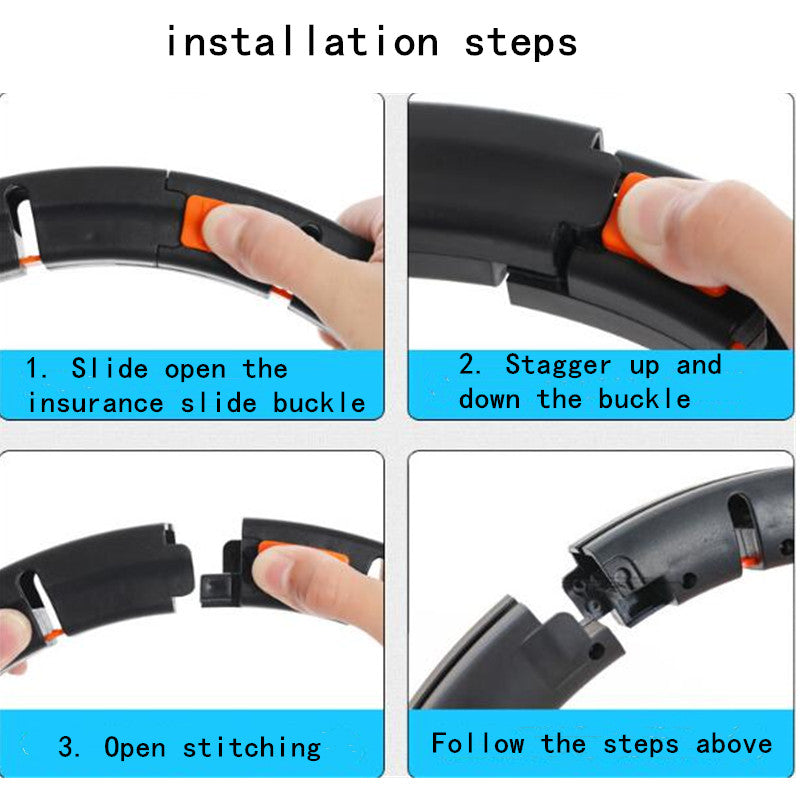 installation steps

1. Slide open the insurance slide buckle

2. Stagger up and down the buckle

3. Open stitching

Follow the steps above